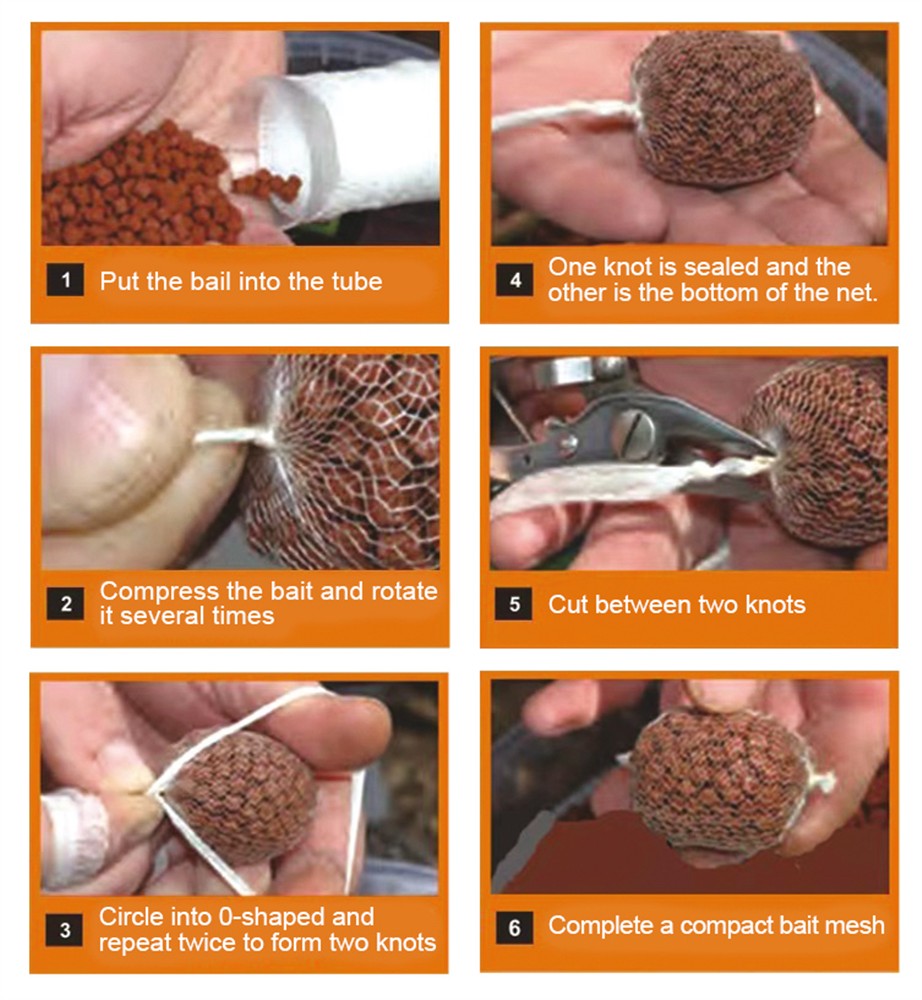 1 Put the bail into the tube

2 Compress the bait and rotate it several times

3 Circle into 0-shaped and repeat twice to form two knots

4 One knot is sealed and the other is the bottom of the net.

5 Cut between two knots

6 Complete a compact bait mesh